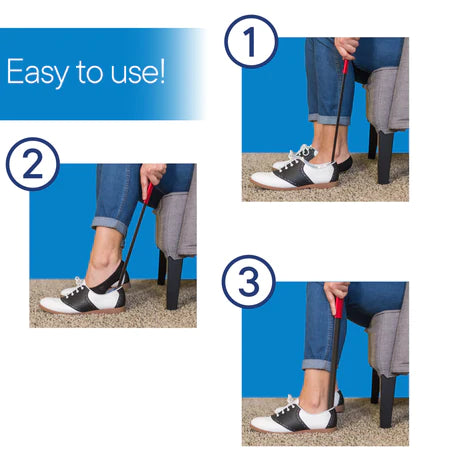 Easy to use!

1

2

3